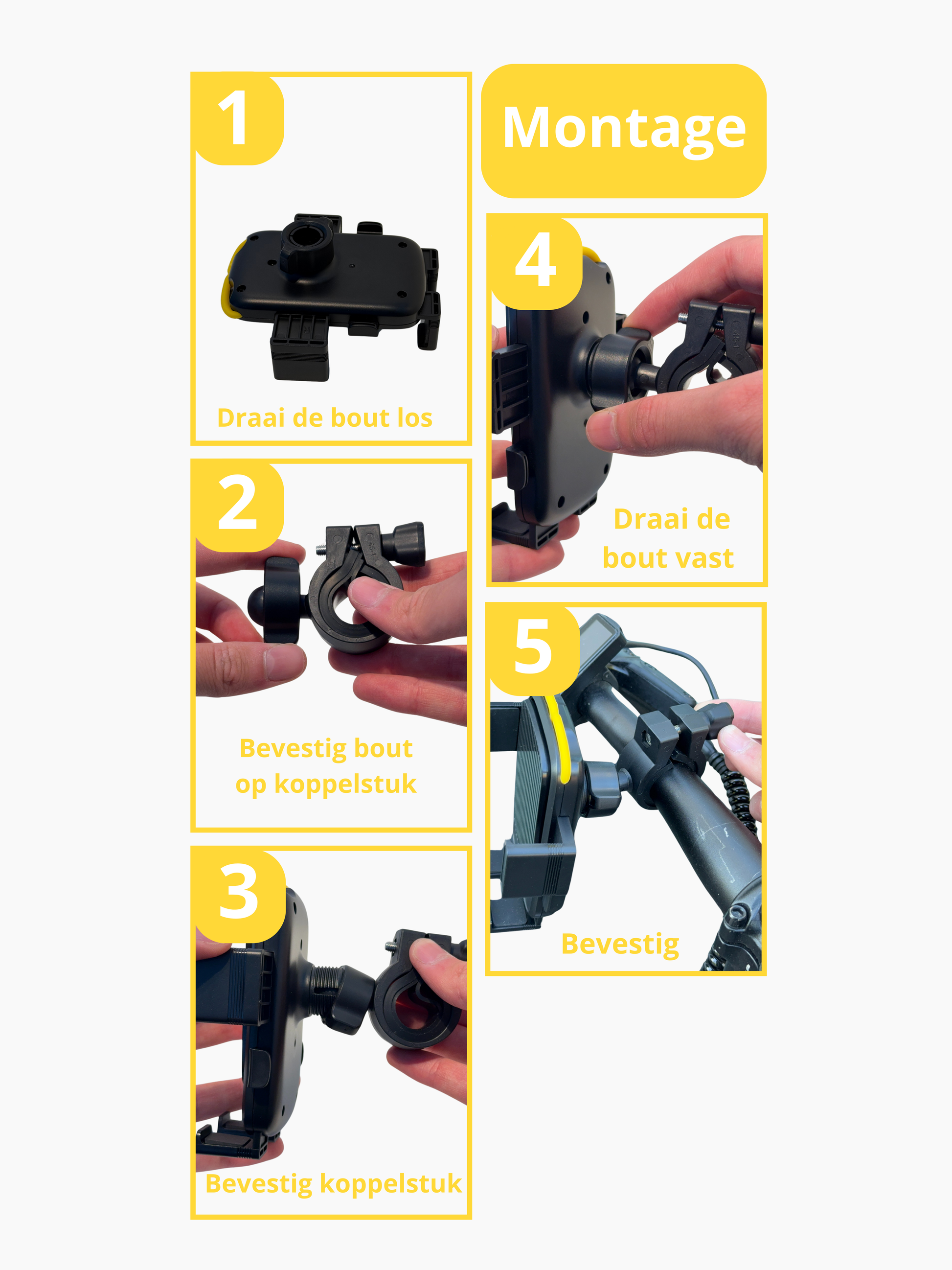 Montage

1
Draai de bout los

2
Bevestig bout op koppelstuk

3
Bevestig koppelstuk

4
Draai de bout vast

5
Bevestig